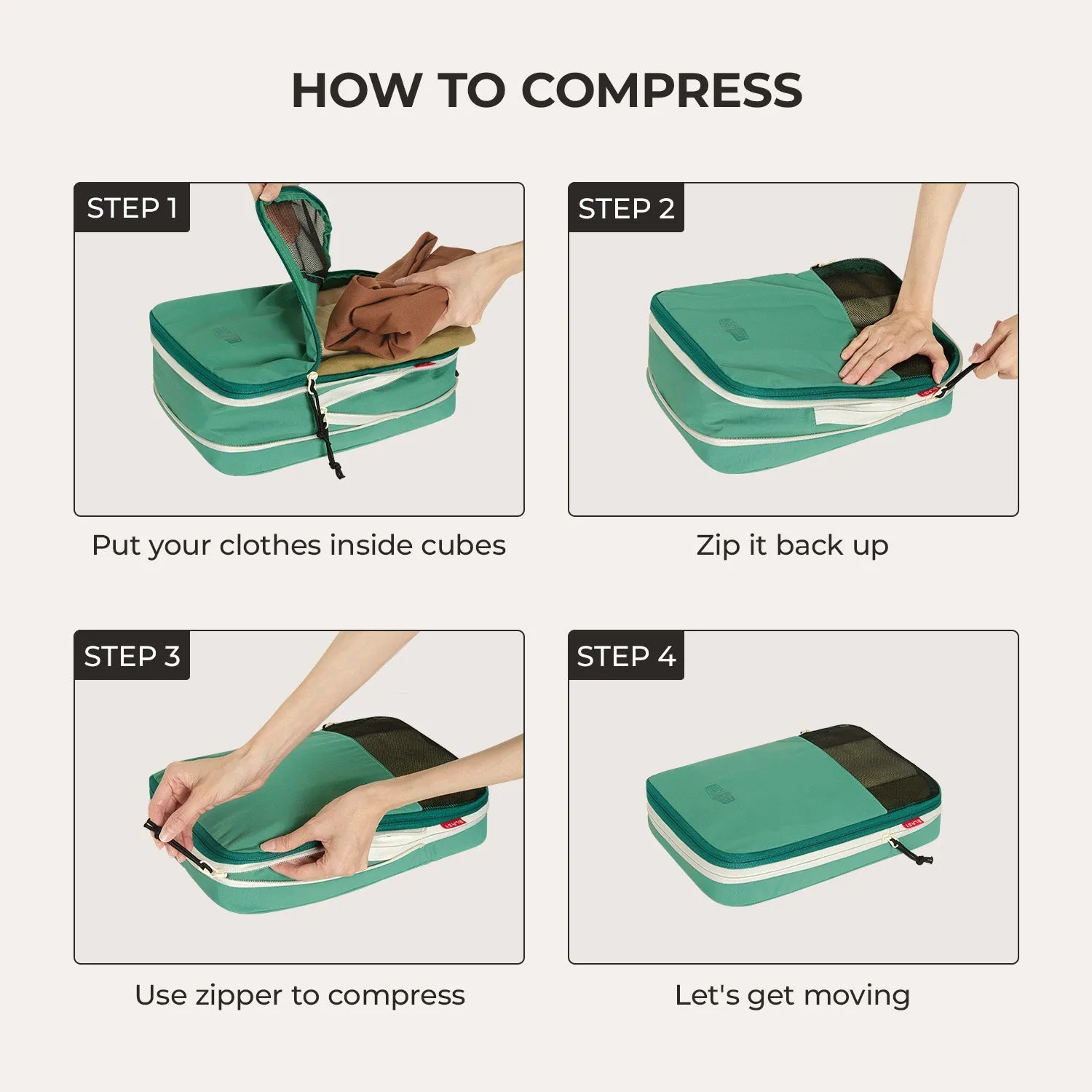 HOW TO COMPRESS

STEP 1

Put your clothes inside cubes

STEP 2

Zip it back up

STEP 3

Use zipper to compress

STEP 4

Let's get moving