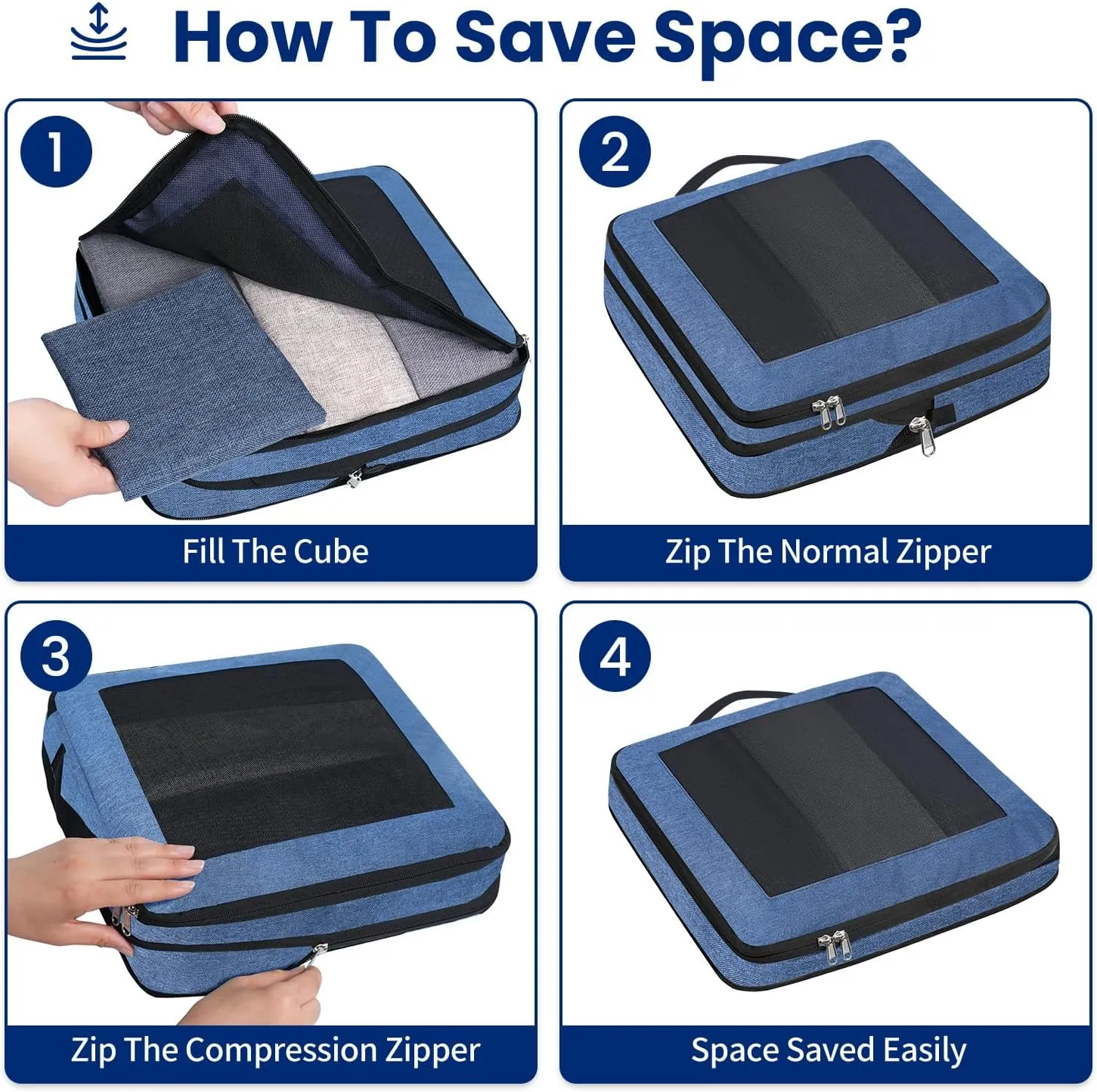 How To Save Space?

1

Fill The Cube

2

Zip The Normal Zipper

3

Zip The Compression Zipper

4

Space Saved Easily