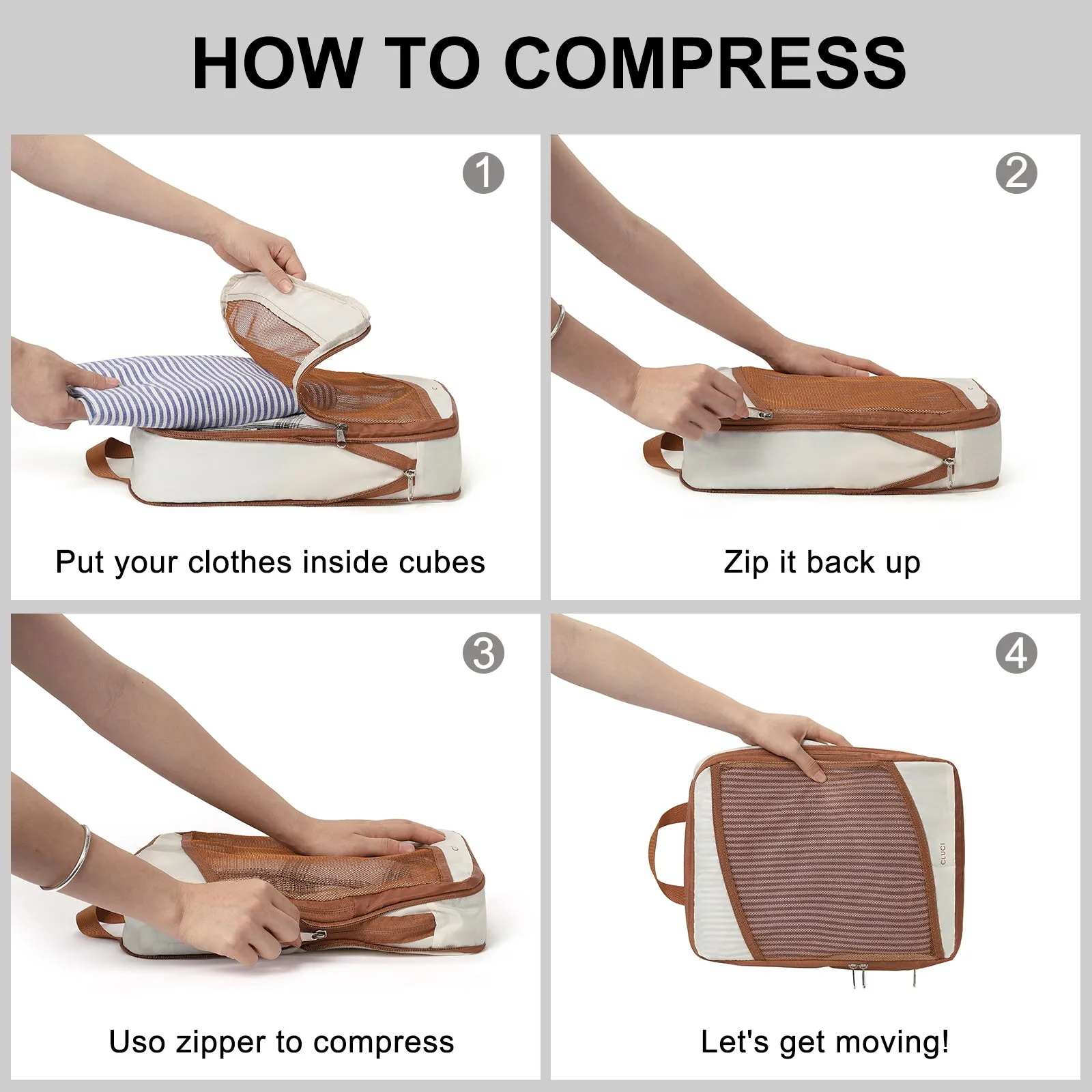 HOW TO COMPRESS

1

Put your clothes inside cubes

2

Zip it back up

3

Uso zipper to compress

4

CLUCI

Let's get moving!