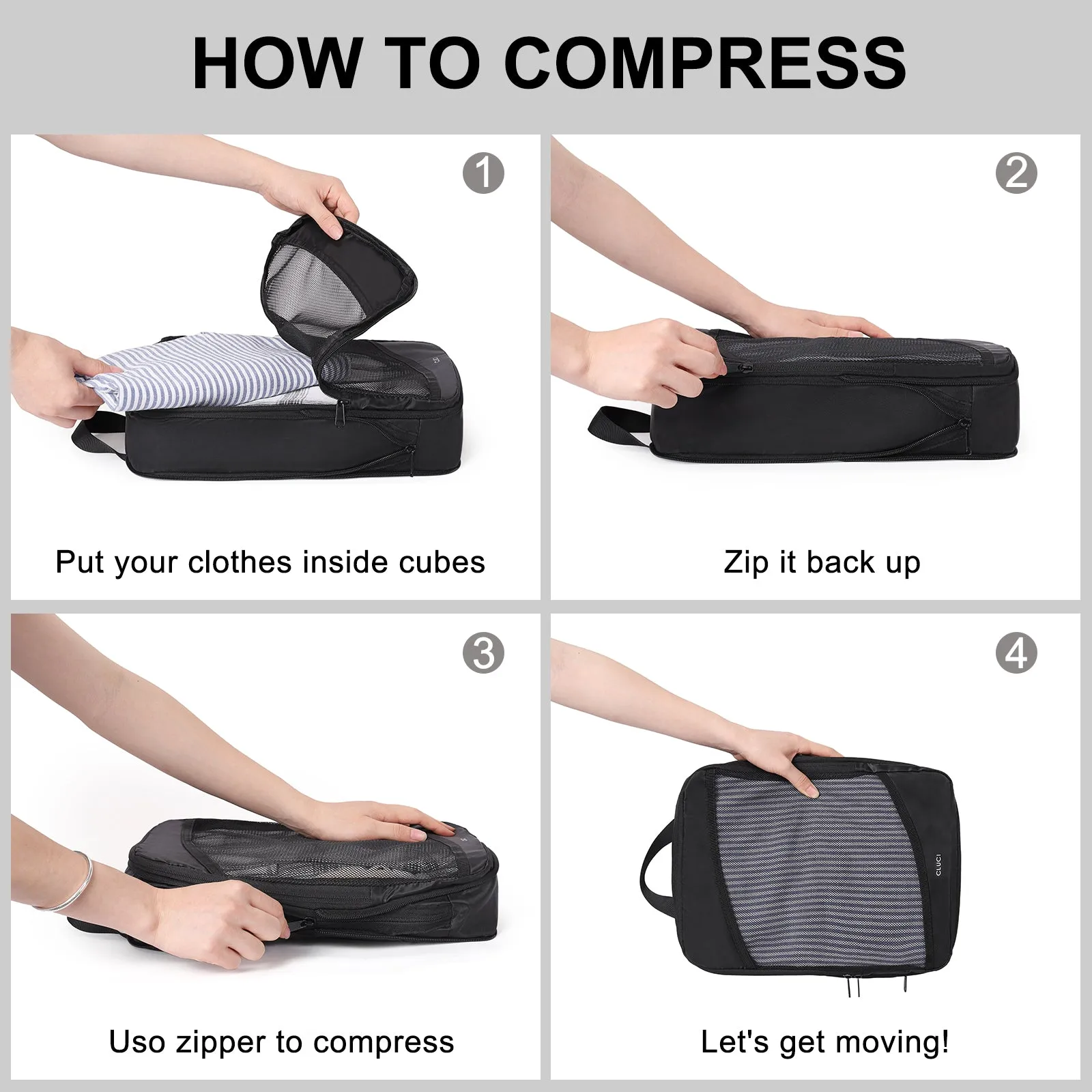 HOW TO COMPRESS

1

Put your clothes inside cubes

2

Zip it back up

3

Uso zipper to compress

4

CLUCI

Let's get moving!