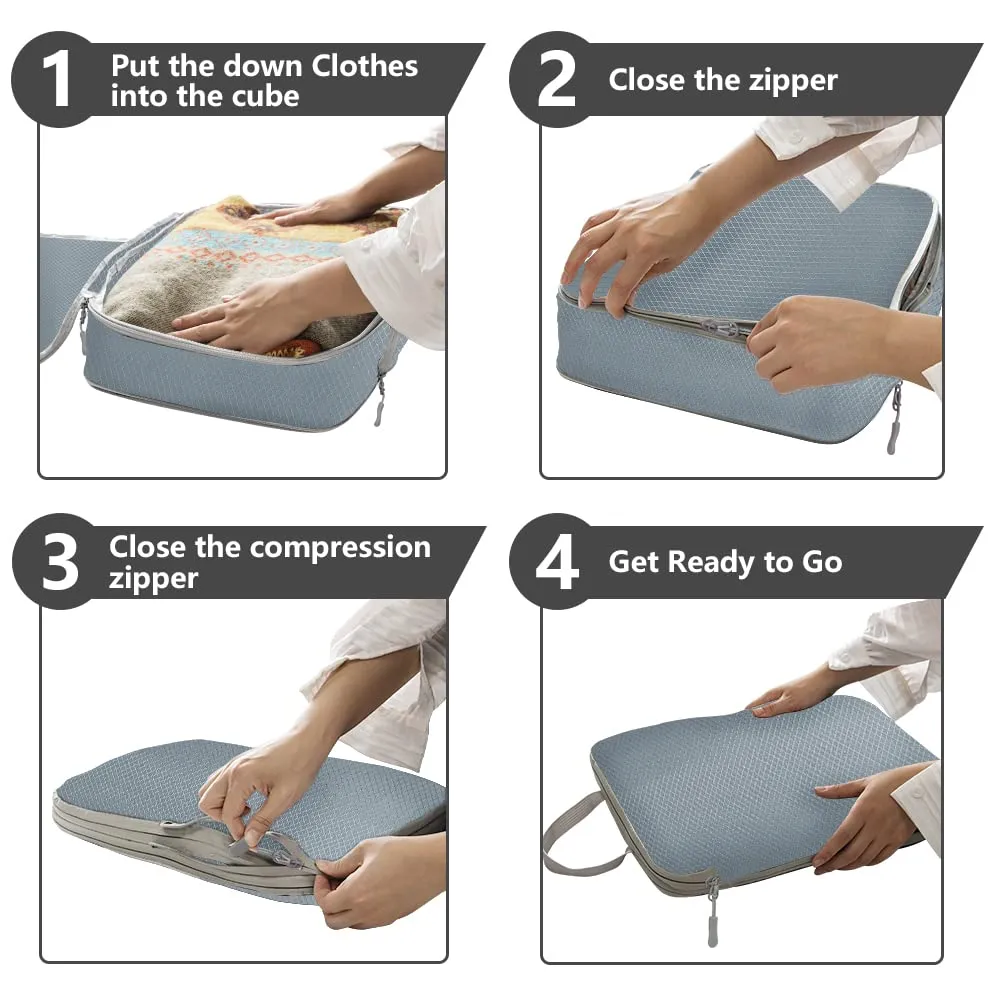 1 Put the down Clothes into the cube

2 Close the zipper

3 Close the compression zipper

4 Get Ready to Go